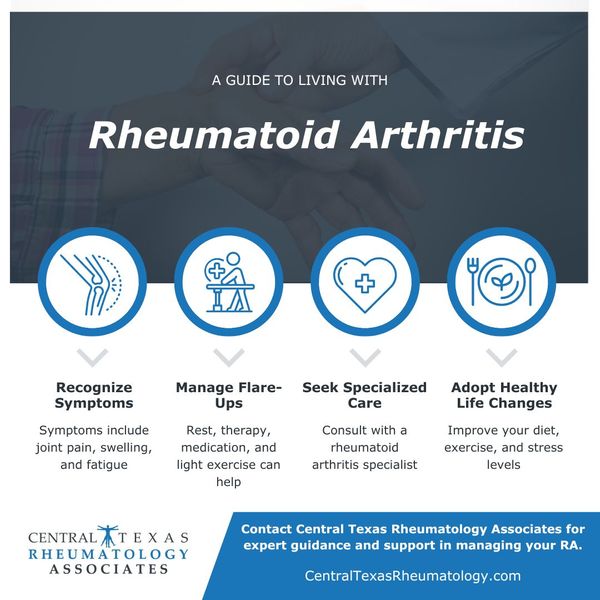 A GUIDE TO LIVING WITH

Rheumatoid Arthritis

Recognize Symptoms

Symptoms include joint pain, swelling, and fatigue

Manage Flare-Ups

Rest, therapy, medication, and light exercise can help

Seek Specialized Care

Consult with a rheumatoid arthritis specialist

Adopt Healthy Life Changes

Improve your diet, exercise, and stress levels

CENTRAL TEXAS RHEUMATOLOGY ASSOCIATES

Contact Central Texas Rheumatology Associates for expert guidance and support in managing your RA.

CentralTexasRheumatology.com